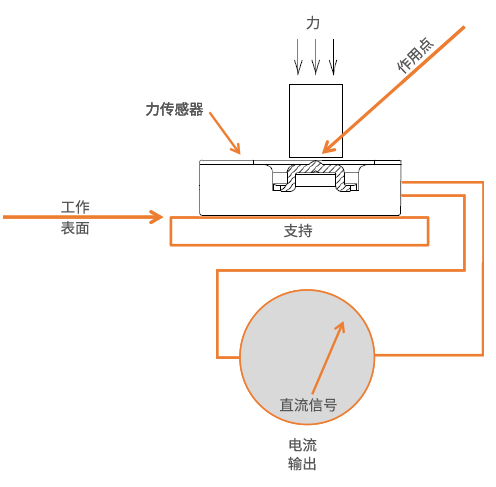 力

作用点

力传感器

工作
表面

支持

直流信号

电流
输出